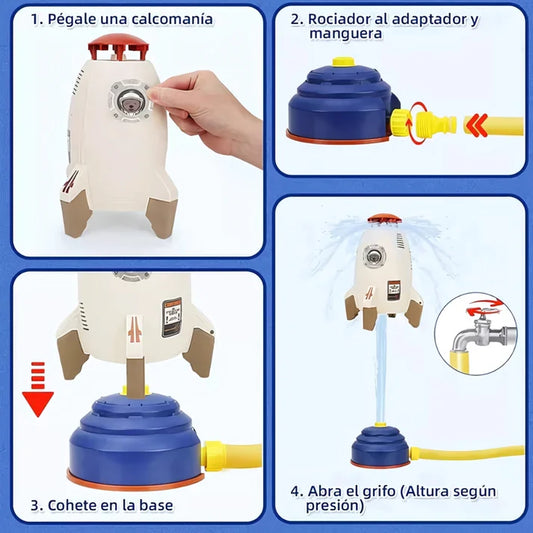 1. Pégale una calcomanía

2. Rociador al adaptador y manguera

3. Cohete en la base

4. Abra el grifo (Altura según presión)